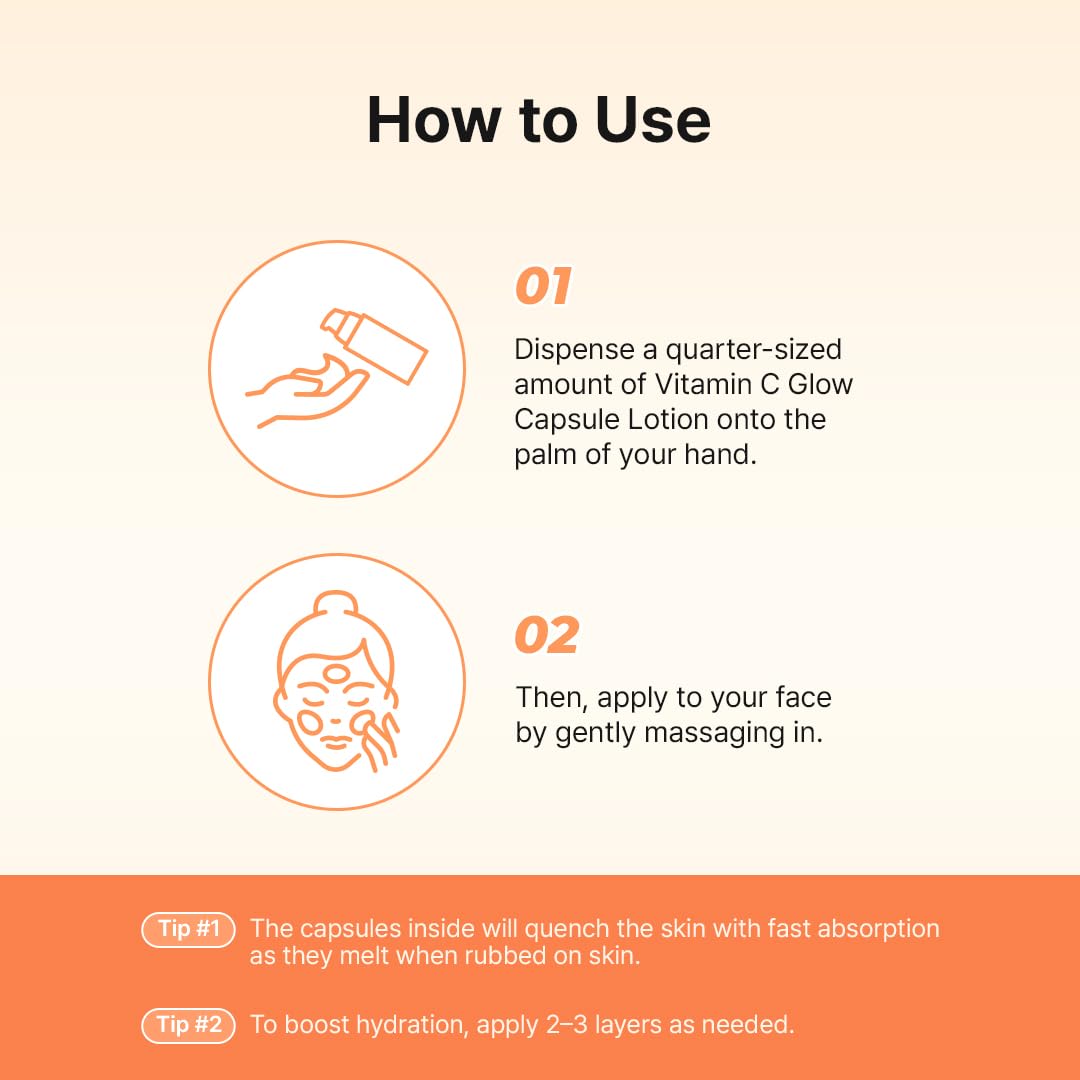 How to Use

01

Dispense a quarter-sized amount of Vitamin C Glow Capsule Lotion onto the palm of your hand.

02

Then, apply to your face by gently massaging in.

Tip #1 The capsules inside will quench the skin with fast absorption as they melt when rubbed on skin.

Tip #2 To boost hydration, apply 2–3 layers as needed.