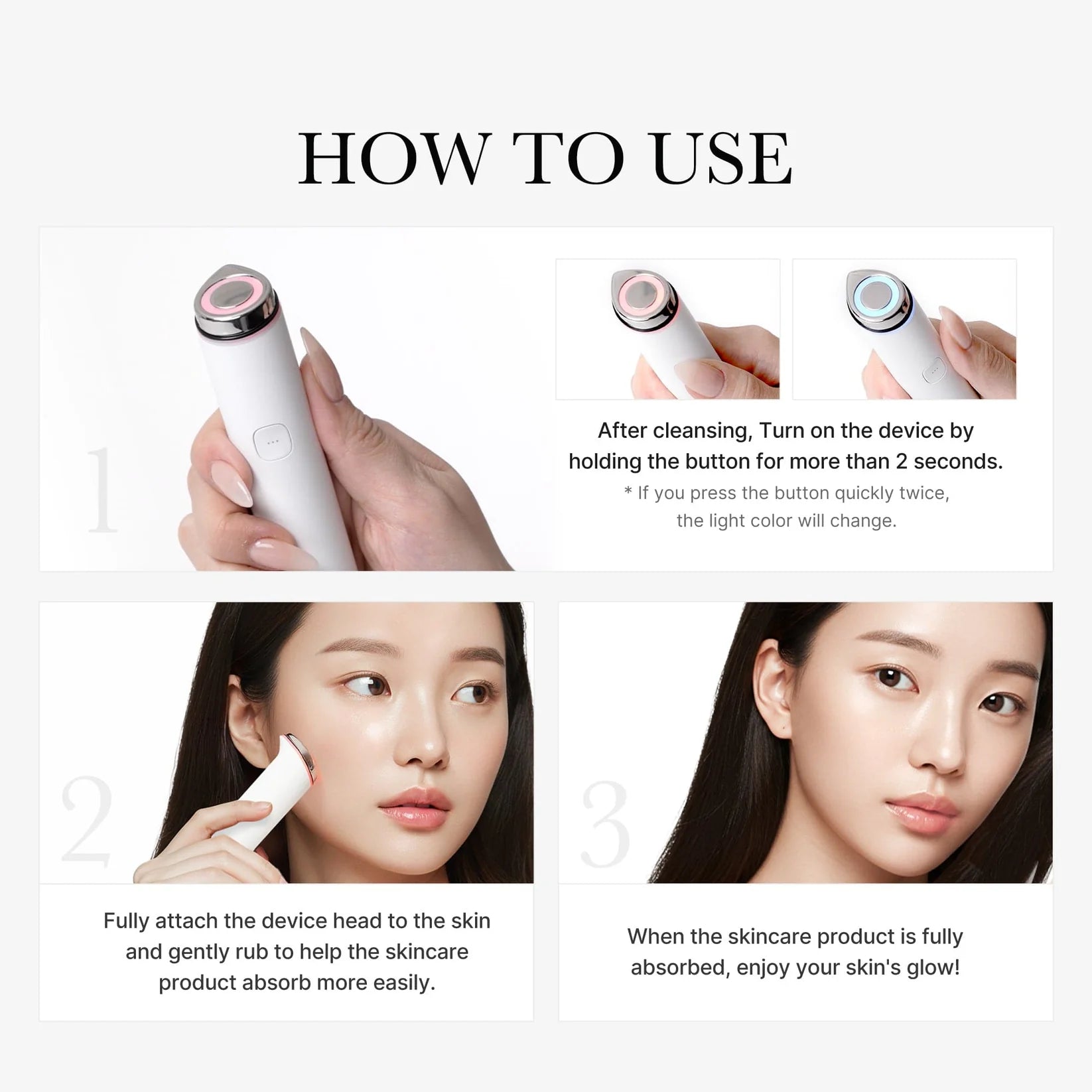 HOW TO USE

1

After cleansing, Turn on the device by holding the button for more than 2 seconds.
* If you press the button quickly twice, the light color will change.

2

Fully attach the device head to the skin and gently rub to help the skincare product absorb more easily.

3

When the skincare product is fully absorbed, enjoy your skin's glow!