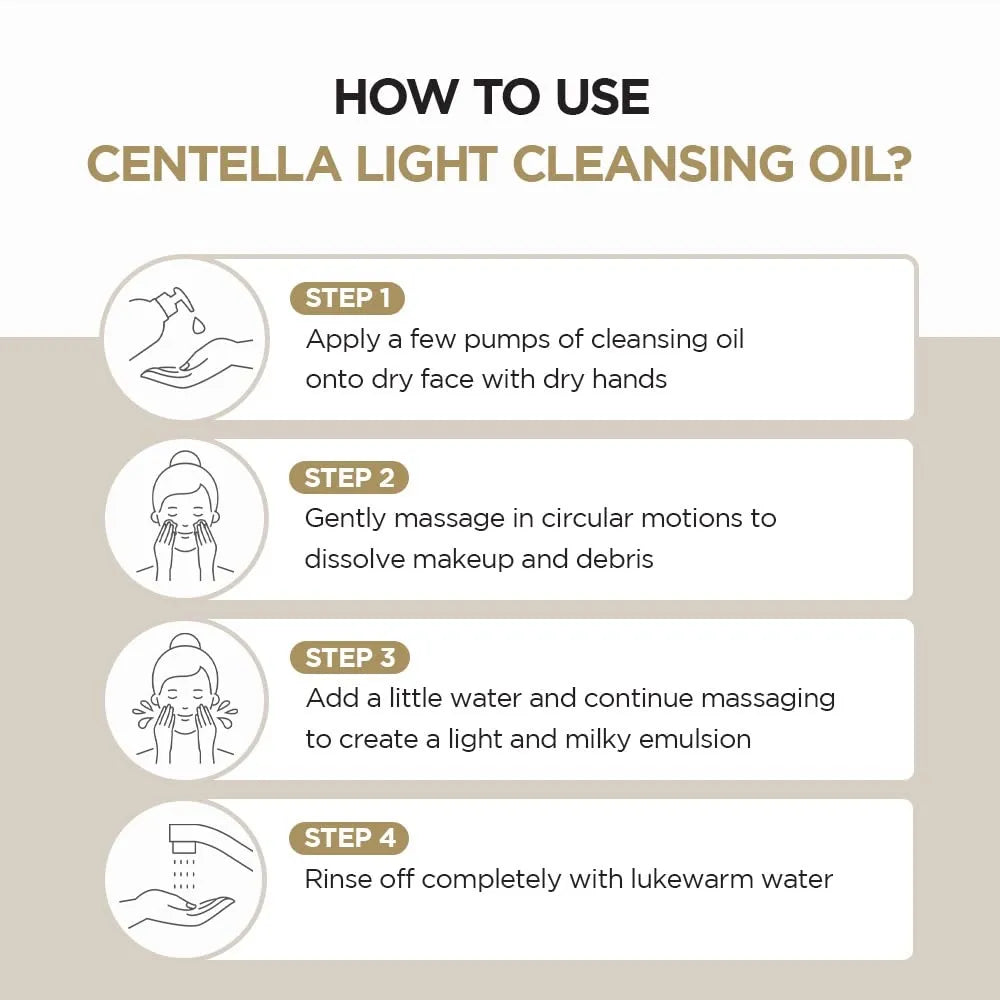 HOW TO USE
CENTELLA LIGHT CLEANSING OIL?

STEP 1
Apply a few pumps of cleansing oil onto dry face with dry hands

STEP 2
Gently massage in circular motions to dissolve makeup and debris

STEP 3
Add a little water and continue massaging to create a light and milky emulsion

STEP 4
Rinse off completely with lukewarm water