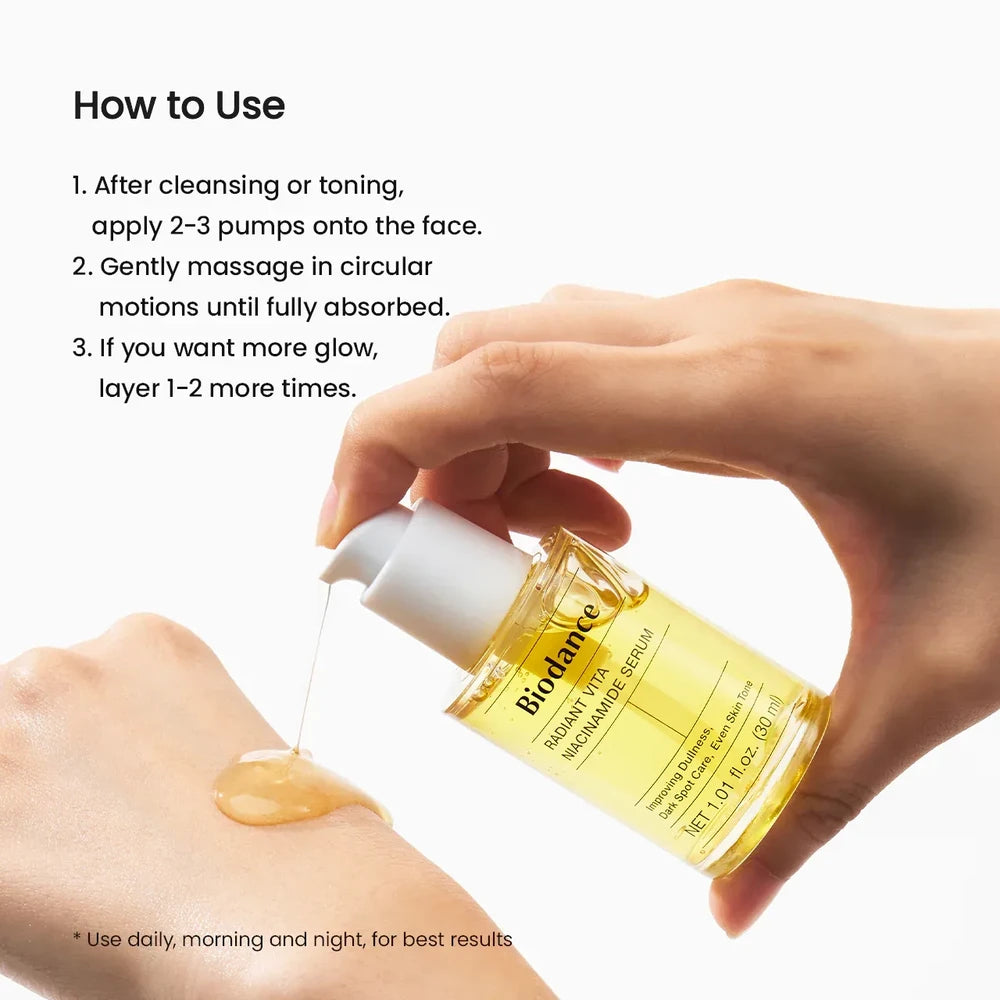 How to Use

1. After cleansing or toning, apply 2-3 pumps onto the face.
2. Gently massage in circular motions until fully absorbed.
3. If you want more glow, layer 1-2 more times.

Biodance
RADIANT VITA NIACINAMIDE SERUM

Improving Dullness, Dark Spot Care, Even Skin Tone

NET 1.01 fl.oz. (30 ml)

* Use daily, morning and night, for best results